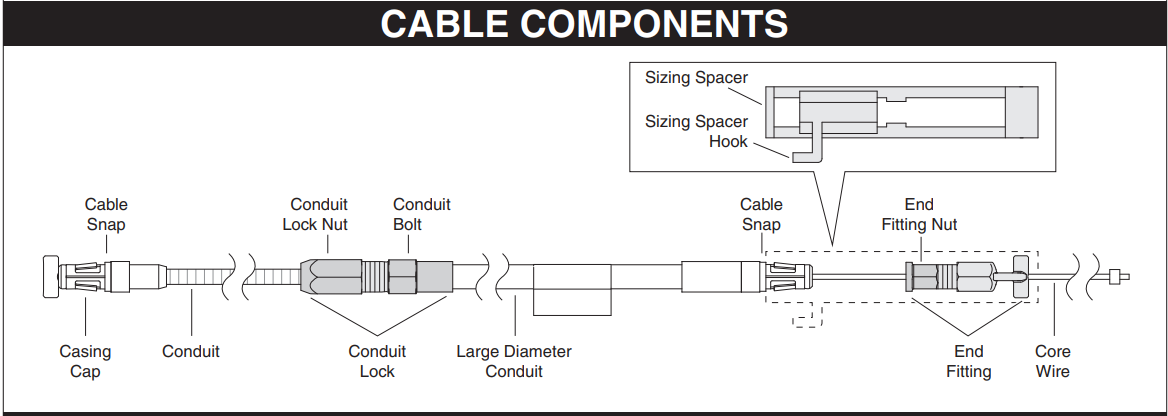 CABLE COMPONENTS

Sizing Spacer

Sizing Spacer Hook

Cable Snap

Conduit Lock Nut

Conduit Bolt

Cable Snap

End Fitting Nut

Casing Cap

Conduit

Conduit Lock

Large Diameter Conduit

End Fitting

Core Wire